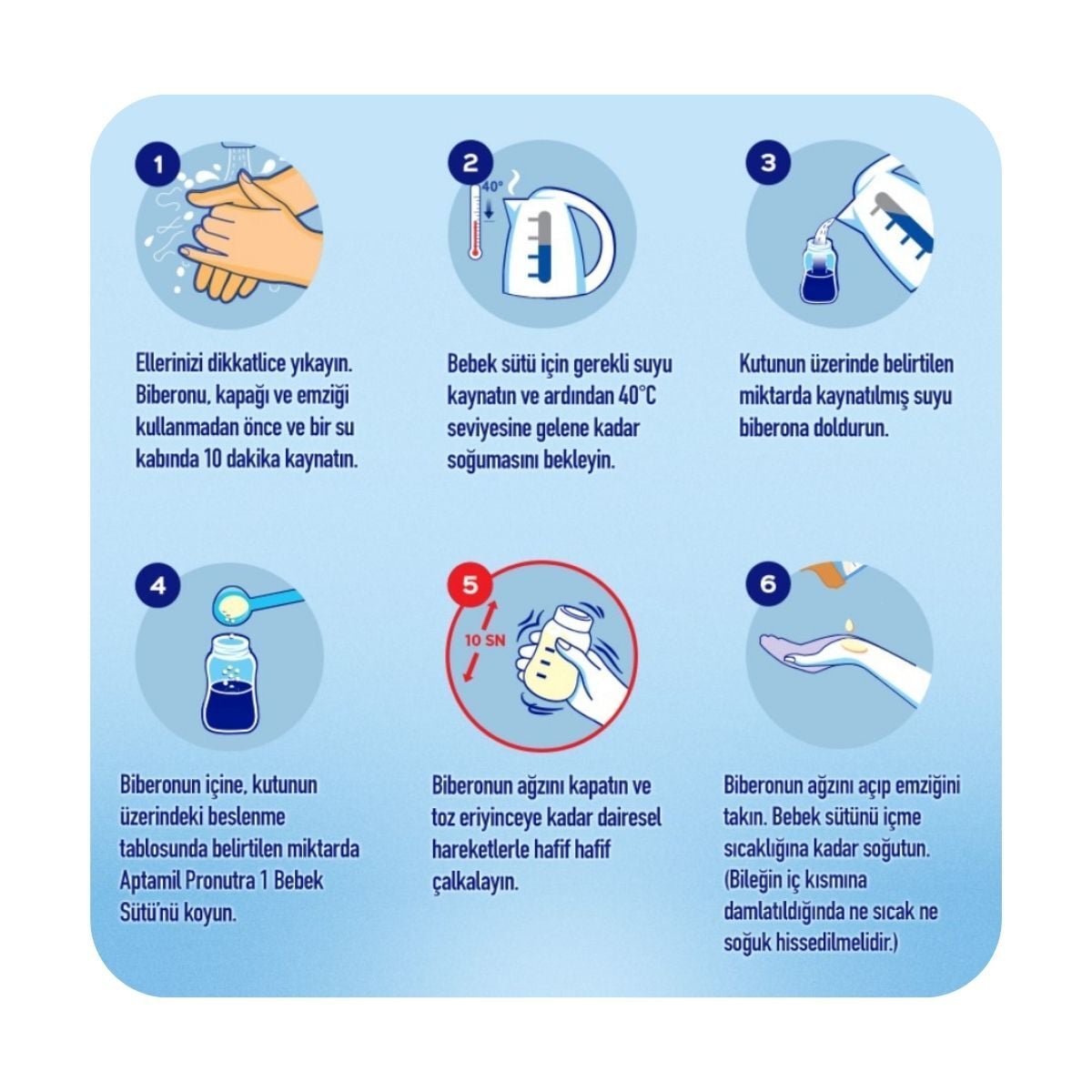 1

Ellerinizi dikkatlice yıkayın. Biberonu, kapağı ve emziği kullanmadan önce ve bir su kabında 10 dakika kaynatın.

2

40°

Bebek sütü için gerekli suyu kaynatın ve ardından 40°C seviyesine gelene kadar soğumasını bekleyin.

3

Kutunun üzerinde belirtilen miktarda kaynatılmış suyu biberona doldurun.

4

Biberonun içine, kutunun üzerindeki beslenme tablosunda belirtilen miktarda Aptamil Pronutra 1 Bebek Sütü'nü koyun.

5

10 SN

Biberonun ağzını kapatın ve toz eriyinceye kadar dairesel hareketlerle hafif hafif çalkalayın.

6

Biberonun ağzını açıp emziğini takın. Bebek sütünü içme sıcaklığına kadar soğutun. (Bileğin iç kısmına damlatıldığında ne sıcak ne soğuk hissedilmelidir.)