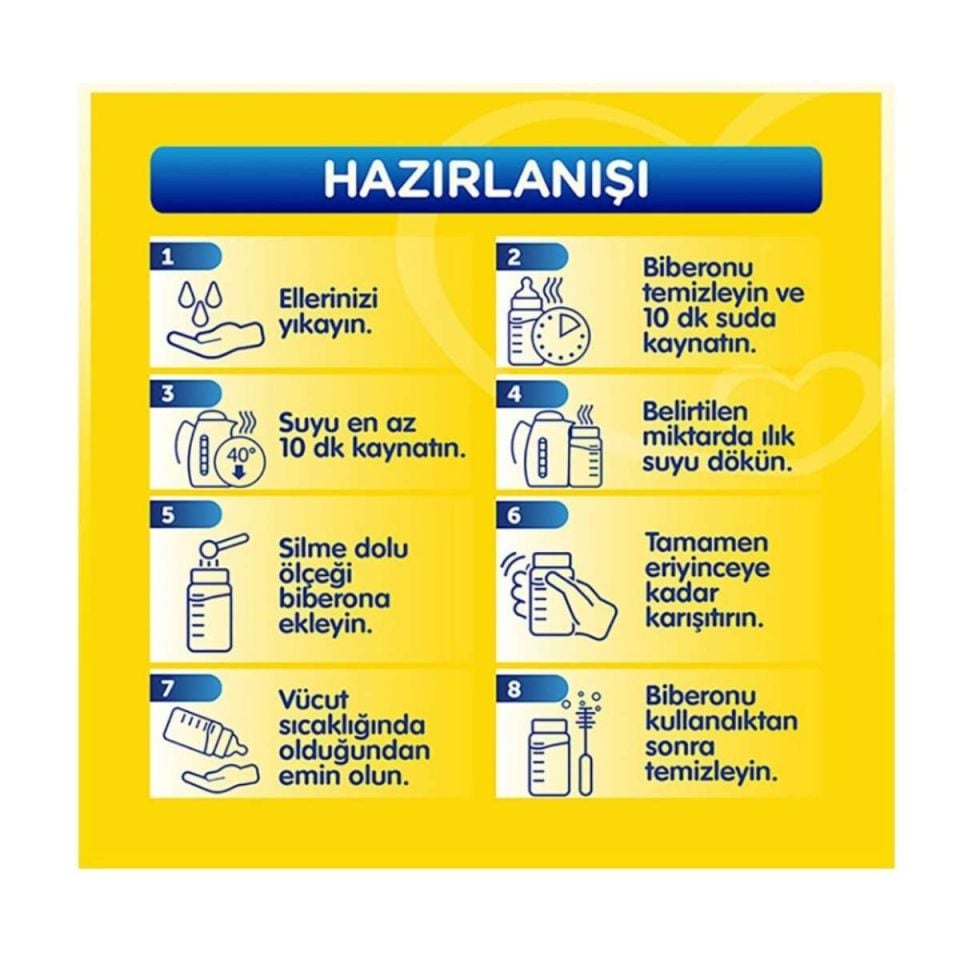 HAZIRLANIŞI

1
Ellerinizi yıkayın.

2
Biberonu temizleyin ve 10 dk suda kaynatın.

3
40°
Suyu en az 10 dk kaynatın.

4
Belirtilen miktarda ılık suyu dökün.

5
Silme dolu ölçeği biberona ekleyin.

6
Tamamen eriyinceye kadar karıştırın.

7
Vücut sıcaklığında olduğundan emin olun.

8
Biberonu kullandıktan sonra temizleyin.