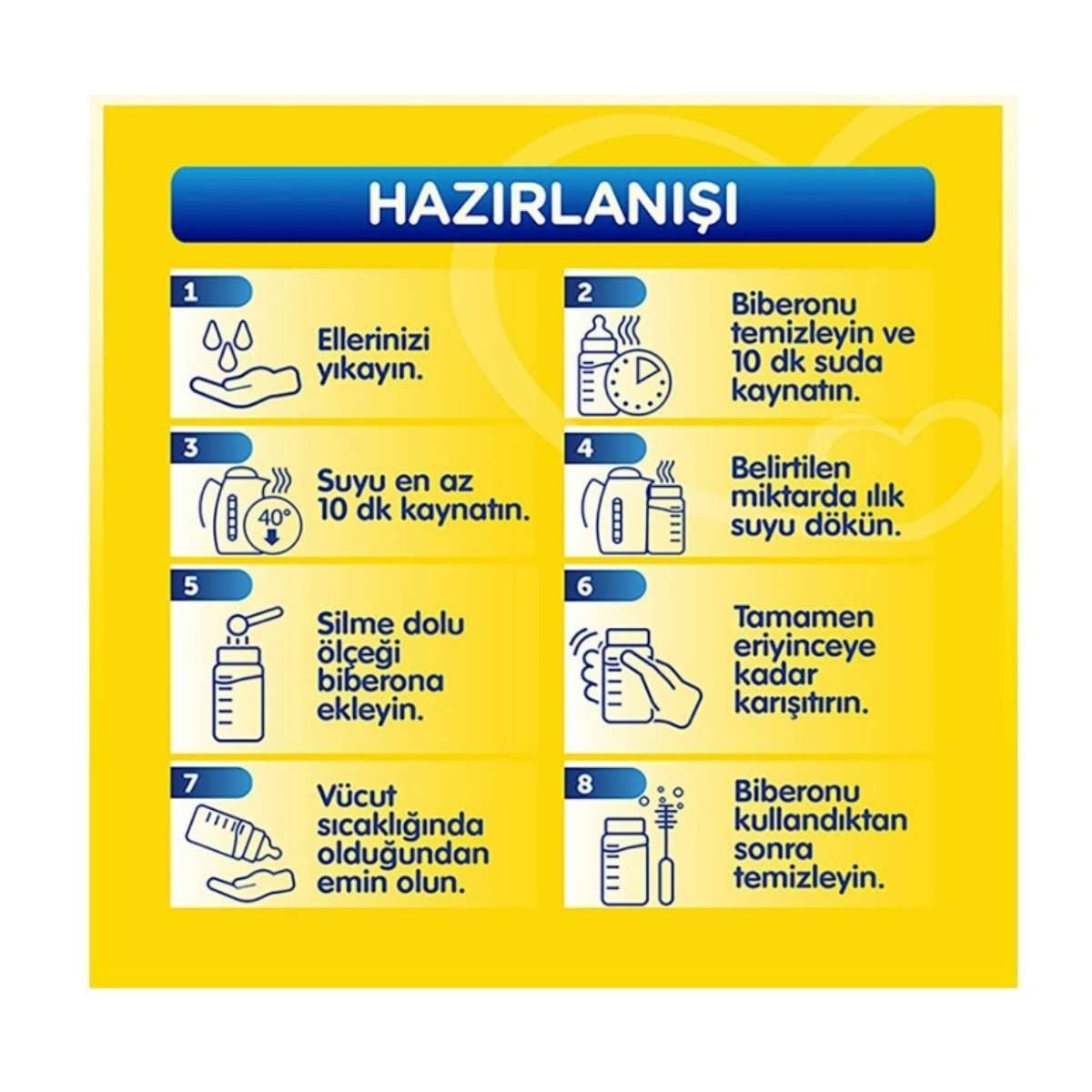 HAZIRLANIŞI

1
Ellerinizi yıkayın.

2
Biberonu temizleyin ve 10 dk suda kaynatın.

3
40°
Suyu en az 10 dk kaynatın.

4
Belirtilen miktarda ılık suyu dökün.

5
Silme dolu ölçeği biberona ekleyin.

6
Tamamen eriyinceye kadar karıştırın.

7
Vücut sıcaklığında olduğundan emin olun.

8
Biberonu kullandıktan sonra temizleyin.