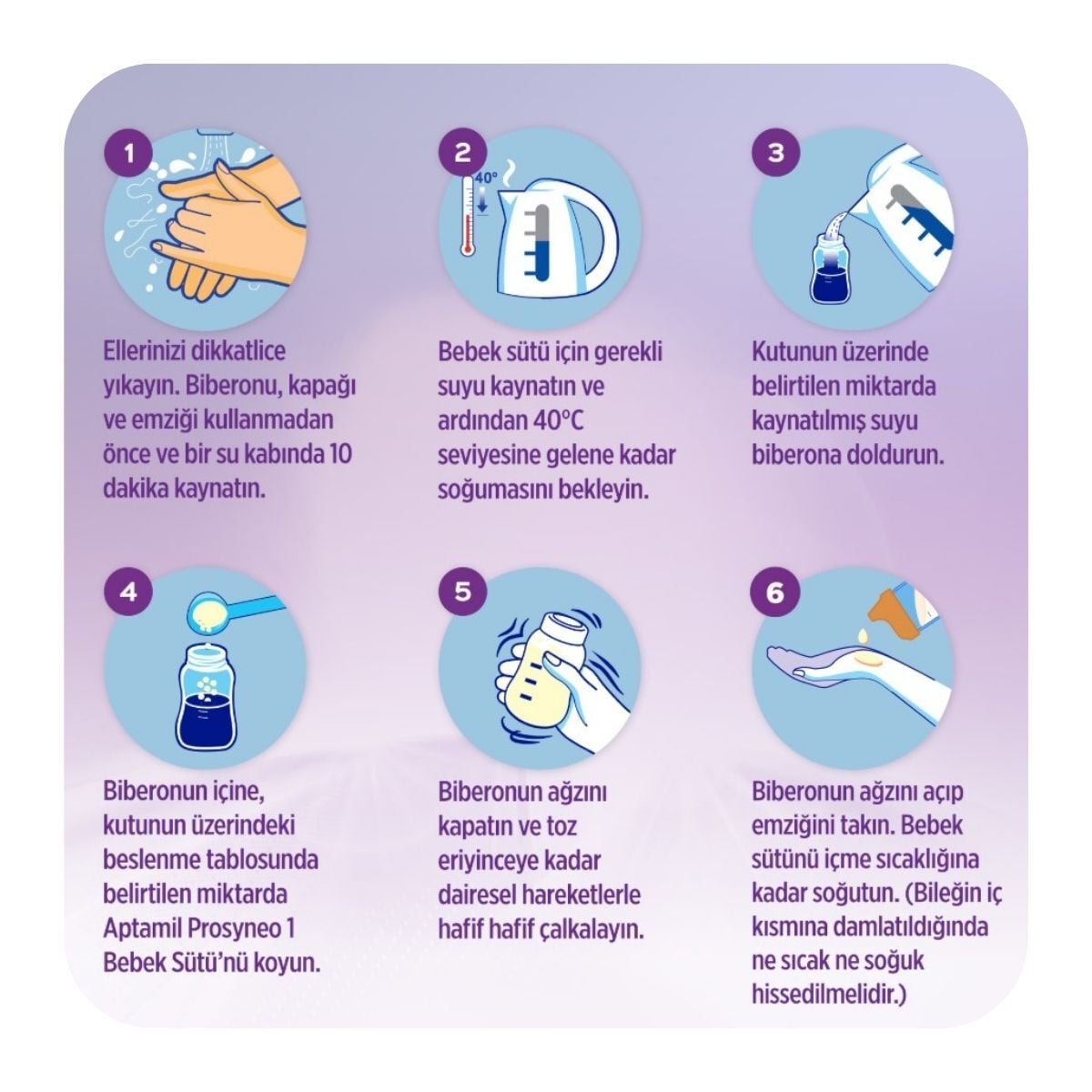 1

Ellerinizi dikkatlice yıkayın. Biberonu, kapağı ve emziği kullanmadan önce ve bir su kabında 10 dakika kaynatın.

2

40°

Bebek sütü için gerekli suyu kaynatın ve ardından 40°C seviyesine gelene kadar soğumasını bekleyin.

3

Kutunun üzerinde belirtilen miktarda kaynatılmış suyu biberona doldurun.

4

Biberonun içine, kutunun üzerindeki beslenme tablosunda belirtilen miktarda Aptamil Prosyneo 1 Bebek Sütü'nü koyun.

5

Biberonun ağzını kapatın ve toz eriyinceye kadar dairesel hareketlerle hafif hafif çalkalayın.

6

Biberonun ağzını açıp emziğini takın. Bebek sütünü içme sıcaklığına kadar soğutun. (Bileğin iç kısmına damlatıldığında ne sıcak ne soğuk hissedilmelidir.)