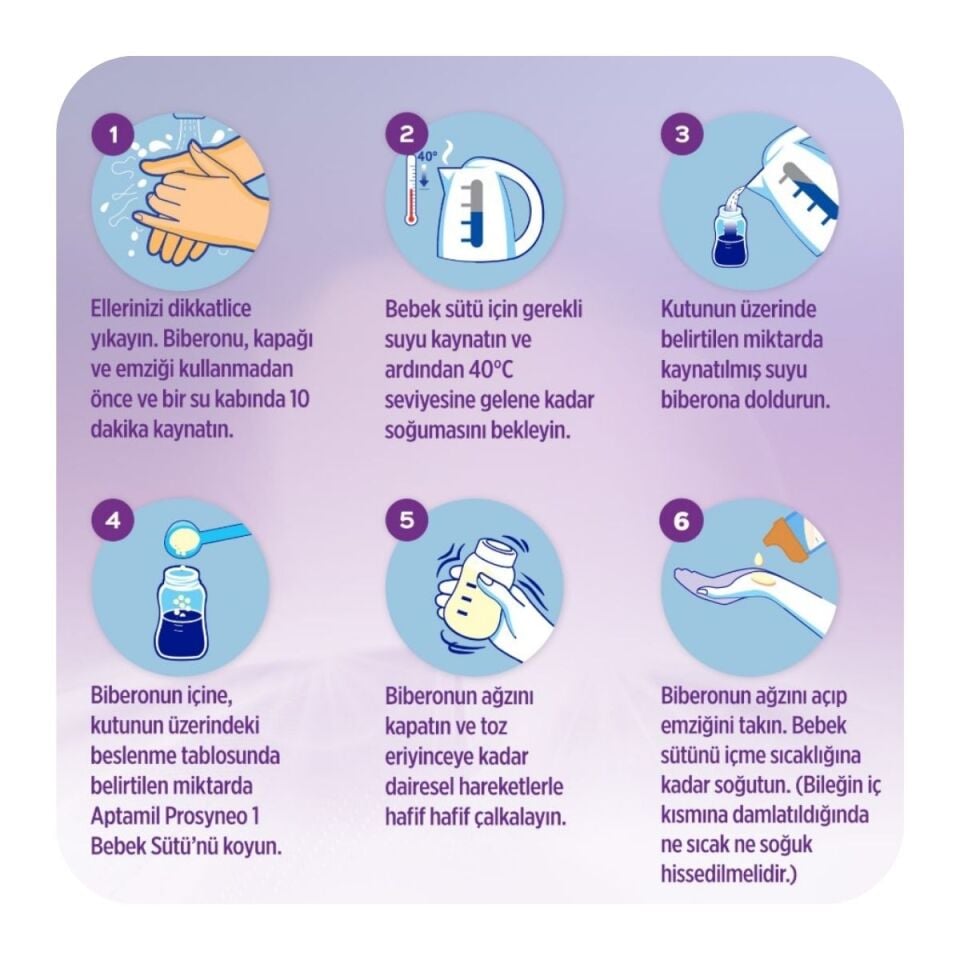 1

Ellerinizi dikkatlice yıkayın. Biberonu, kapağı ve emziği kullanmadan önce ve bir su kabında 10 dakika kaynatın.

2

40°

Bebek sütü için gerekli suyu kaynatın ve ardından 40°C seviyesine gelene kadar soğumasını bekleyin.

3

Kutunun üzerinde belirtilen miktarda kaynatılmış suyu biberona doldurun.

4

Biberonun içine, kutunun üzerindeki beslenme tablosunda belirtilen miktarda Aptamil Prosyneo 1 Bebek Sütü'nü koyun.

5

Biberonun ağzını kapatın ve toz eriyinceye kadar dairesel hareketlerle hafif hafif çalkalayın.

6

Biberonun ağzını açıp emziğini takın. Bebek sütünü içme sıcaklığına kadar soğutun. (Bileğin iç kısmına damlatıldığında ne sıcak ne soğuk hissedilmelidir.)