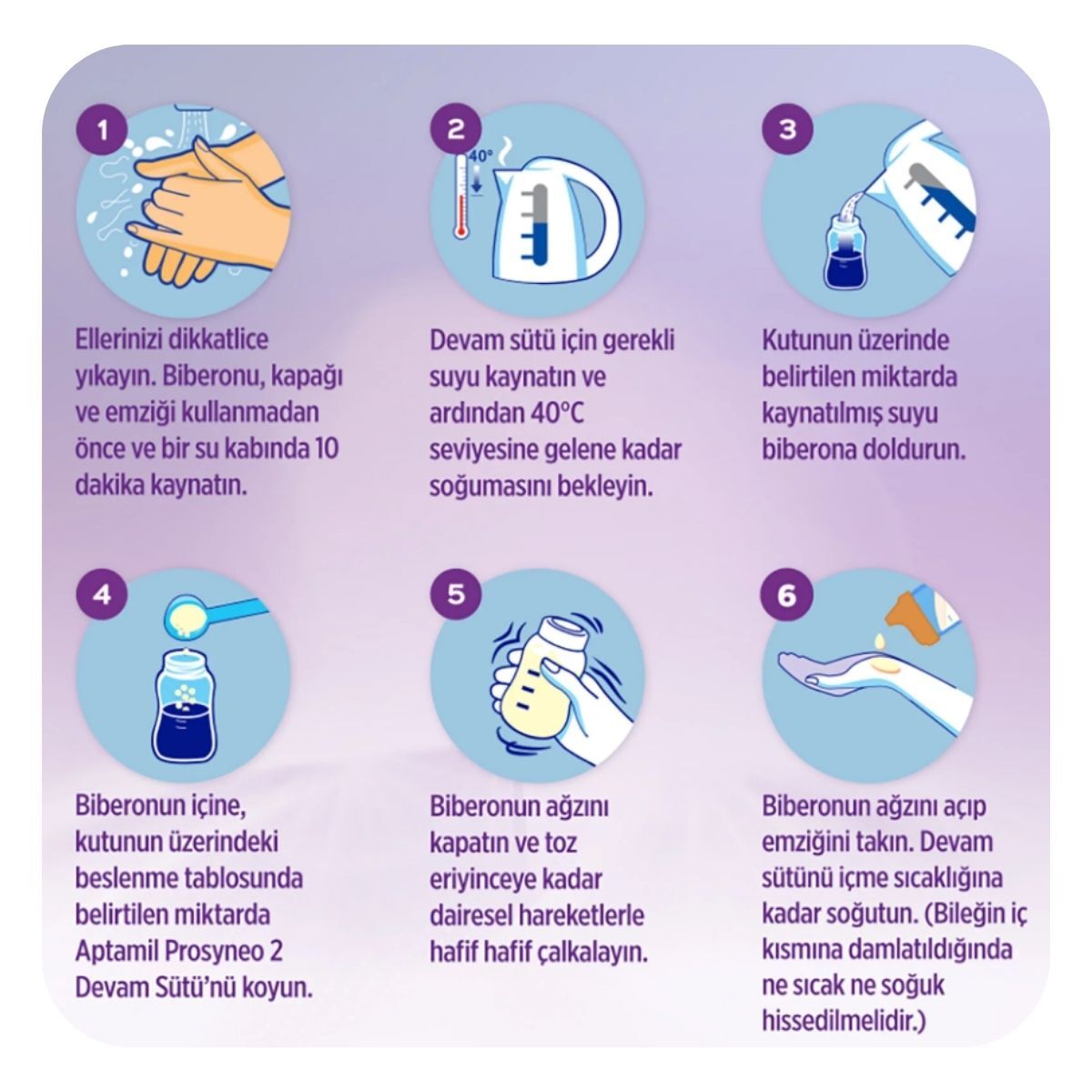 1

Ellerinizi dikkatlice yıkayın. Biberonu, kapağı ve emziği kullanmadan önce ve bir su kabında 10 dakika kaynatın.

2

40°

Devam sütü için gerekli suyu kaynatın ve ardından 40°C seviyesine gelene kadar soğumasını bekleyin.

3

Kutunun üzerinde belirtilen miktarda kaynatılmış suyu biberona doldurun.

4

Biberonun içine, kutunun üzerindeki beslenme tablosunda belirtilen miktarda Aptamil Prosyneo 2 Devam Sütü'nü koyun.

5

Biberonun ağzını kapatın ve toz eriyinceye kadar dairesel hareketlerle hafif hafif çalkalayın.

6

Biberonun ağzını açıp emziğini takın. Devam sütünü içme sıcaklığına kadar soğutun. (Bileğin iç kısmına damlatıldığında ne sıcak ne soğuk hissedilmelidir.)