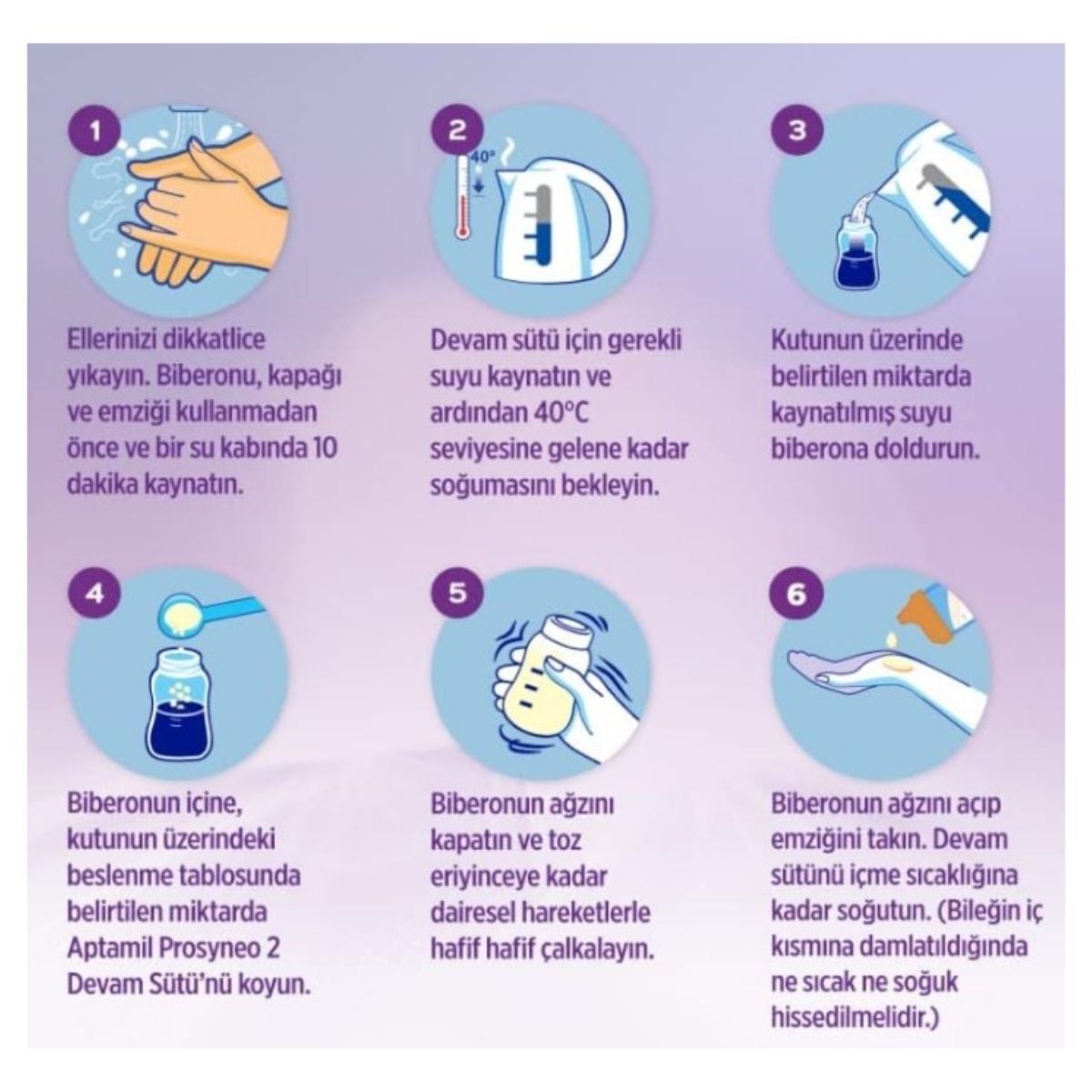 1

Ellerinizi dikkatlice yıkayın. Biberonu, kapağı ve emziği kullanmadan önce ve bir su kabında 10 dakika kaynatın.

2

40°

Devam sütü için gerekli suyu kaynatın ve ardından 40°C seviyesine gelene kadar soğumasını bekleyin.

3

Kutunun üzerinde belirtilen miktarda kaynatılmış suyu biberona doldurun.

4

Biberonun içine, kutunun üzerindeki beslenme tablosunda belirtilen miktarda Aptamil Prosyneo 2 Devam Sütü'nü koyun.

5

Biberonun ağzını kapatın ve toz eriyinceye kadar dairesel hareketlerle hafif hafif çalkalayın.

6

Biberonun ağzını açıp emziğini takın. Devam sütünü içme sıcaklığına kadar soğutun. (Bileğin iç kısmına damlatıldığında ne sıcak ne soğuk hissedilmelidir.)